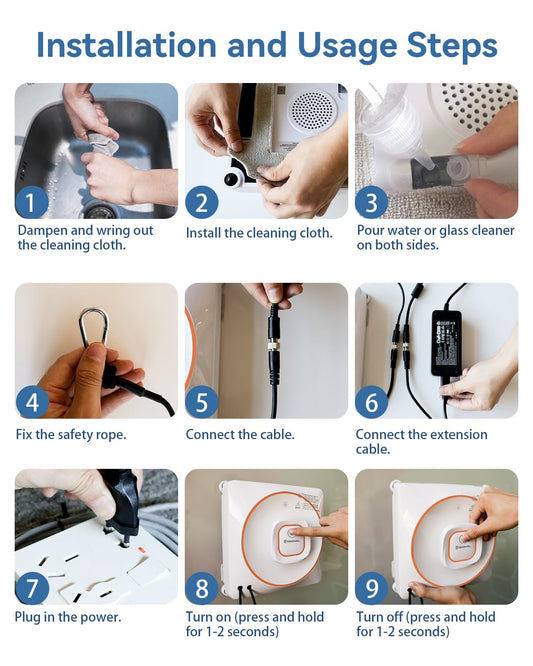 Installation and Usage Steps

1
Dampen and wring out the cleaning cloth.

2
Install the cleaning cloth.

3
Pour water or glass cleaner on both sides.

4
Fix the safety rope.

5
Connect the cable.

6
Connect the extension cable.

7
Plug in the power.

8
Turn on (press and hold for 1-2 seconds)

9
Turn off (press and hold for 1-2 seconds)